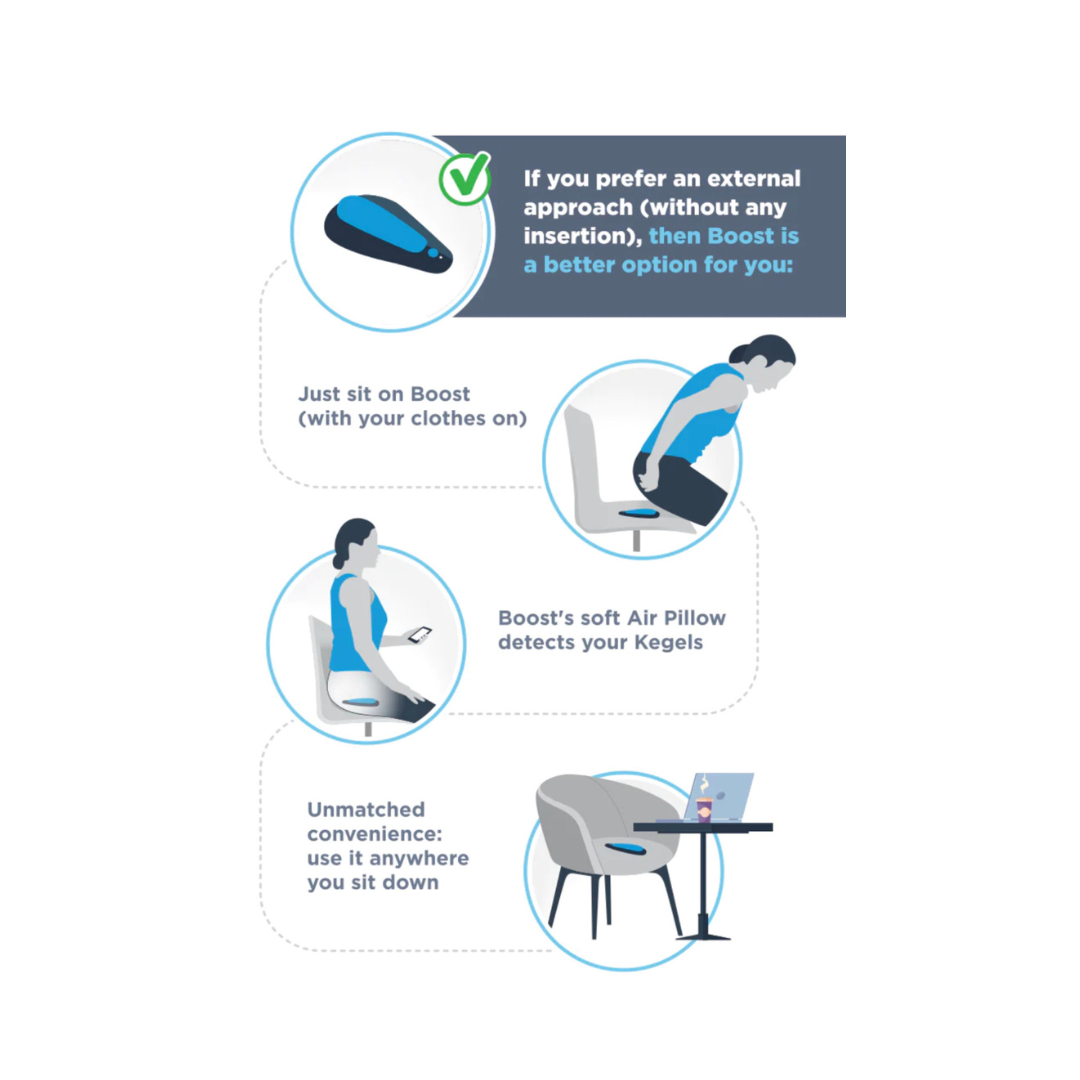 If you prefer an external approach (without any insertion), then Boost is a better option for you:

Just sit on Boost (with your clothes on)

Boost's soft Air Pillow detects your Kegels

Unmatched convenience: use it anywhere you sit down