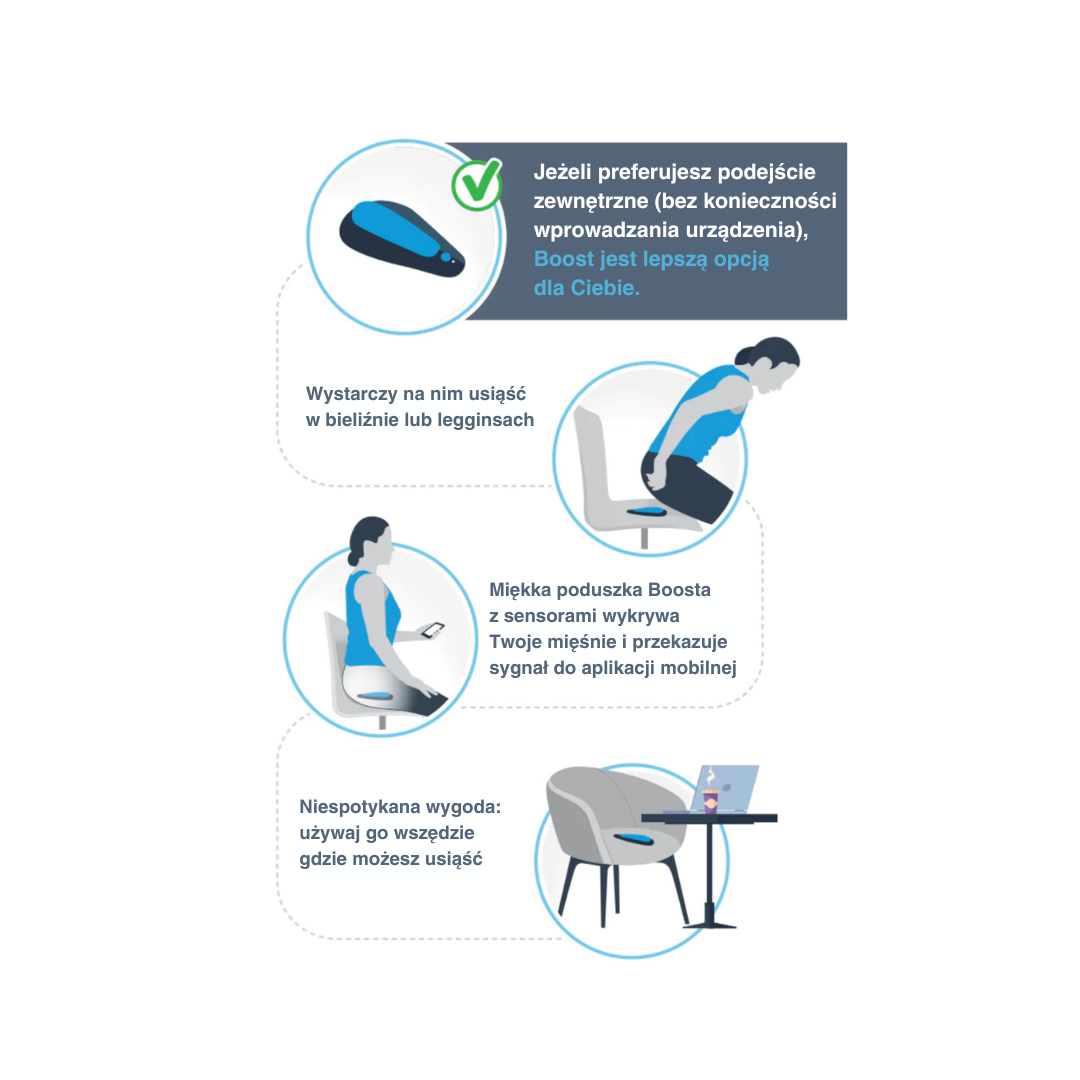 Jeżeli preferujesz podejście zewnętrzne (bez konieczności wprowadzania urządzenia), Boost jest lepszą opcją dla Ciebie.

Wystarczy na nim usiąść w bieliźnie lub legginsach

Miękka poduszka Boosta z sensorami wykrywa Twoje mięśnie i przekazuje sygnał do aplikacji mobilnej

Niespotykana wygoda: używaj go wszędzie gdzie możesz usiąść